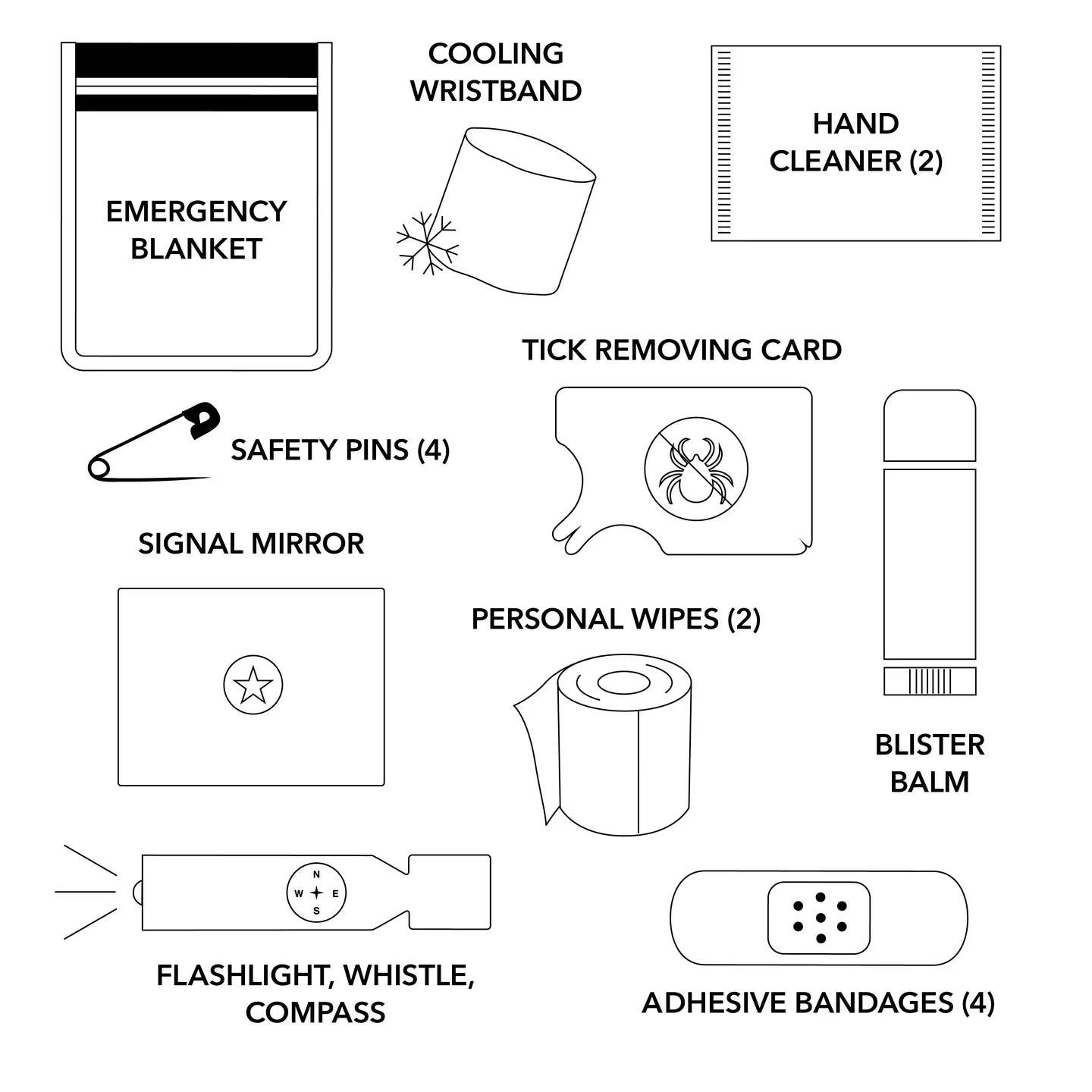 EMERGENCY BLANKET

COOLING WRISTBAND

HAND CLEANER (2)

TICK REMOVING CARD

SAFETY PINS (4)

SIGNAL MIRROR

PERSONAL WIPES (2)

BLISTER BALM

N
W E
S

FLASHLIGHT, WHISTLE, COMPASS

ADHESIVE BANDAGES (4)